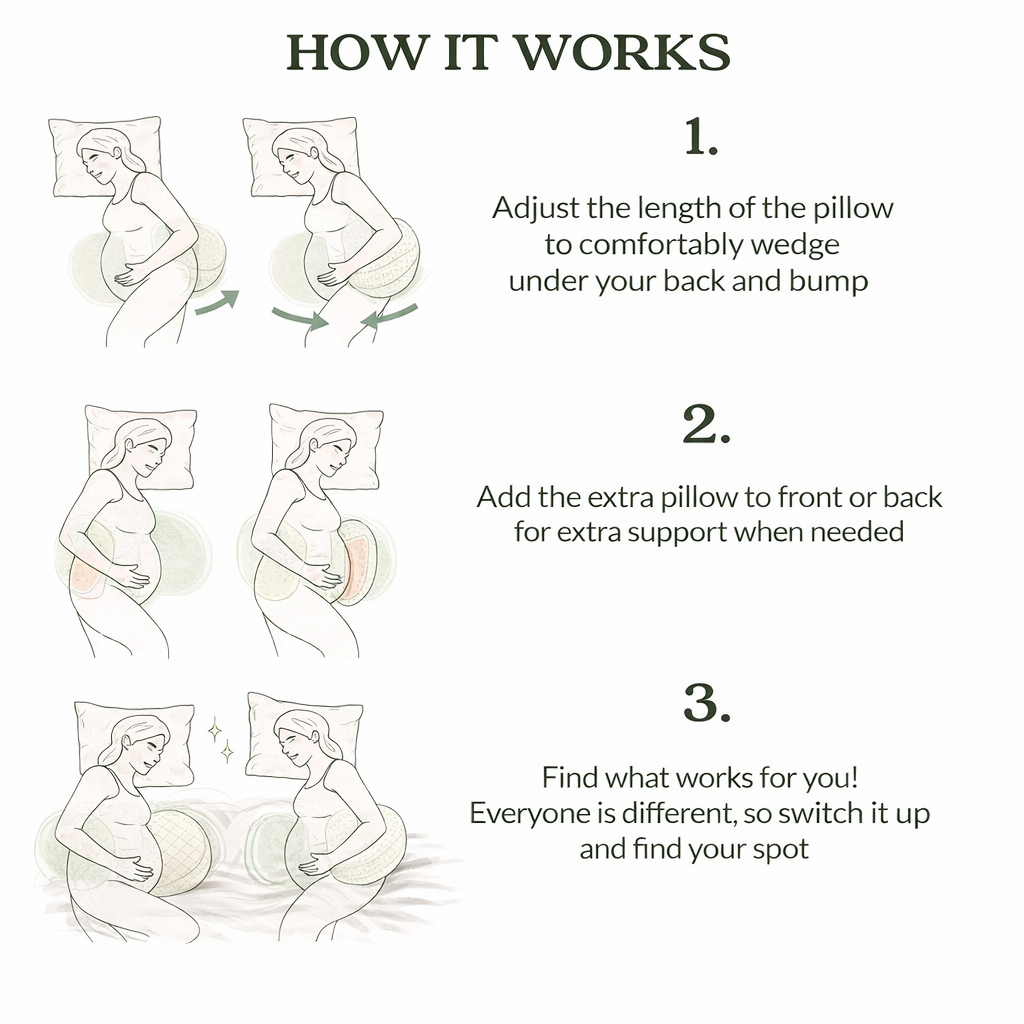 HOW IT WORKS

1.

Adjust the length of the pillow to comfortably wedge under your back and bump

2.

Add the extra pillow to front or back for extra support when needed

3.

Find what works for you! Everyone is different, so switch it up and find your spot